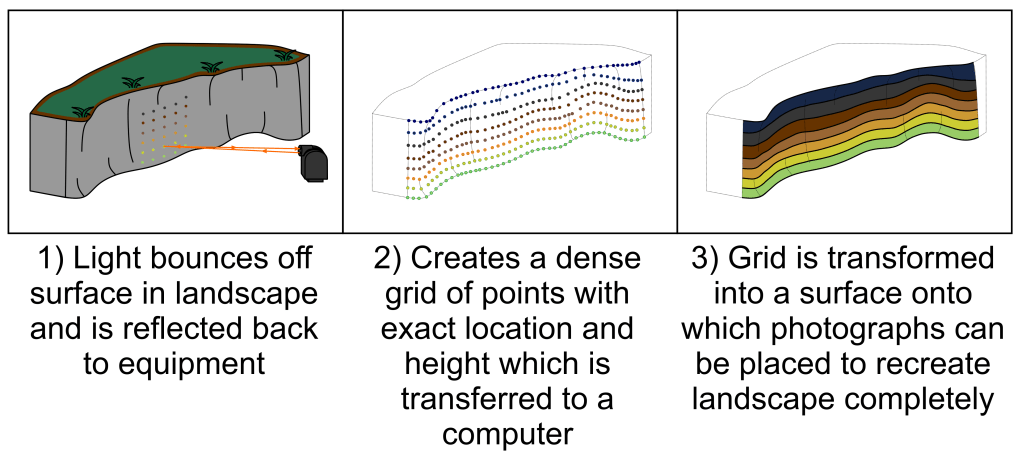 1) Light bounces off surface in landscape and is reflected back to equipment

2) Creates a dense grid of points with exact location and height which is transferred to a computer

3) Grid is transformed into a surface onto which photographs can be placed to recreate landscape completely